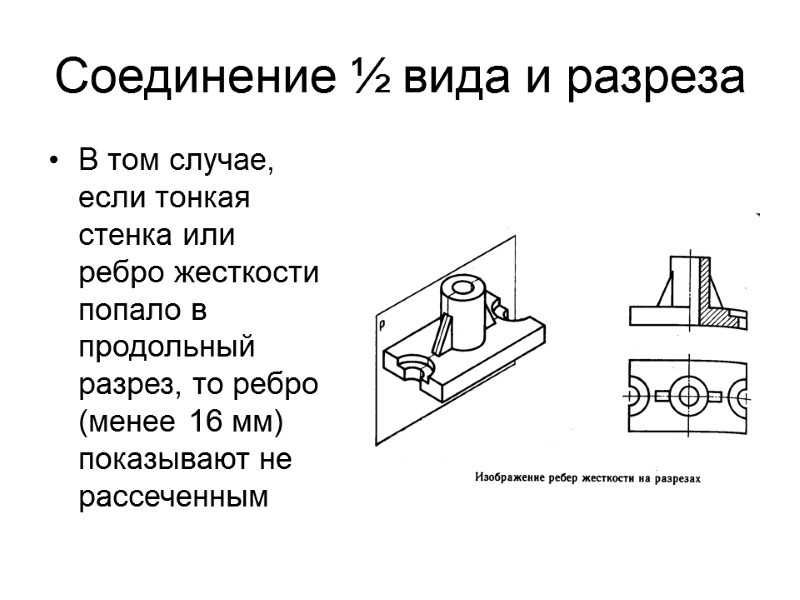 Соединение ½ вида и разреза

• В том случае, если тонкая стенка или ребро жесткости попало в продольный разрез, то ребро (менее 16 мм) показывают не рассеченным

P

Изображение ребер жесткости на разрезах